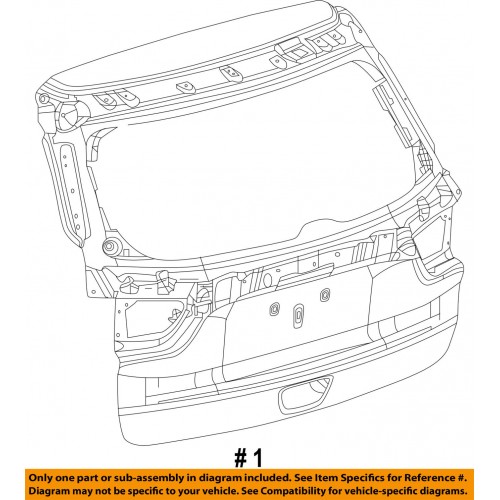 # 1

Only one part or sub-assembly in diagram included. See Item Specifics for Reference #. Diagram may not be specific to your vehicle. See Compatibility for vehicle-specific diagrams.