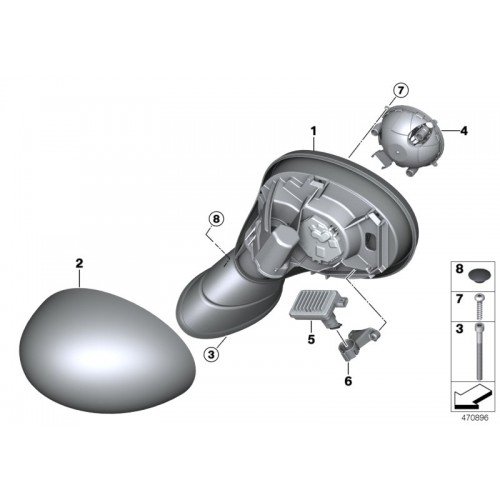 7
1
4
8
2
3
5
6
8
7
3
470896