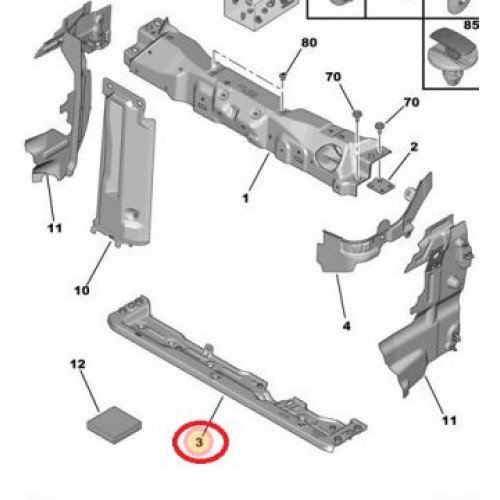 85
80
70
70
2
1
11
10
4
12
3
11