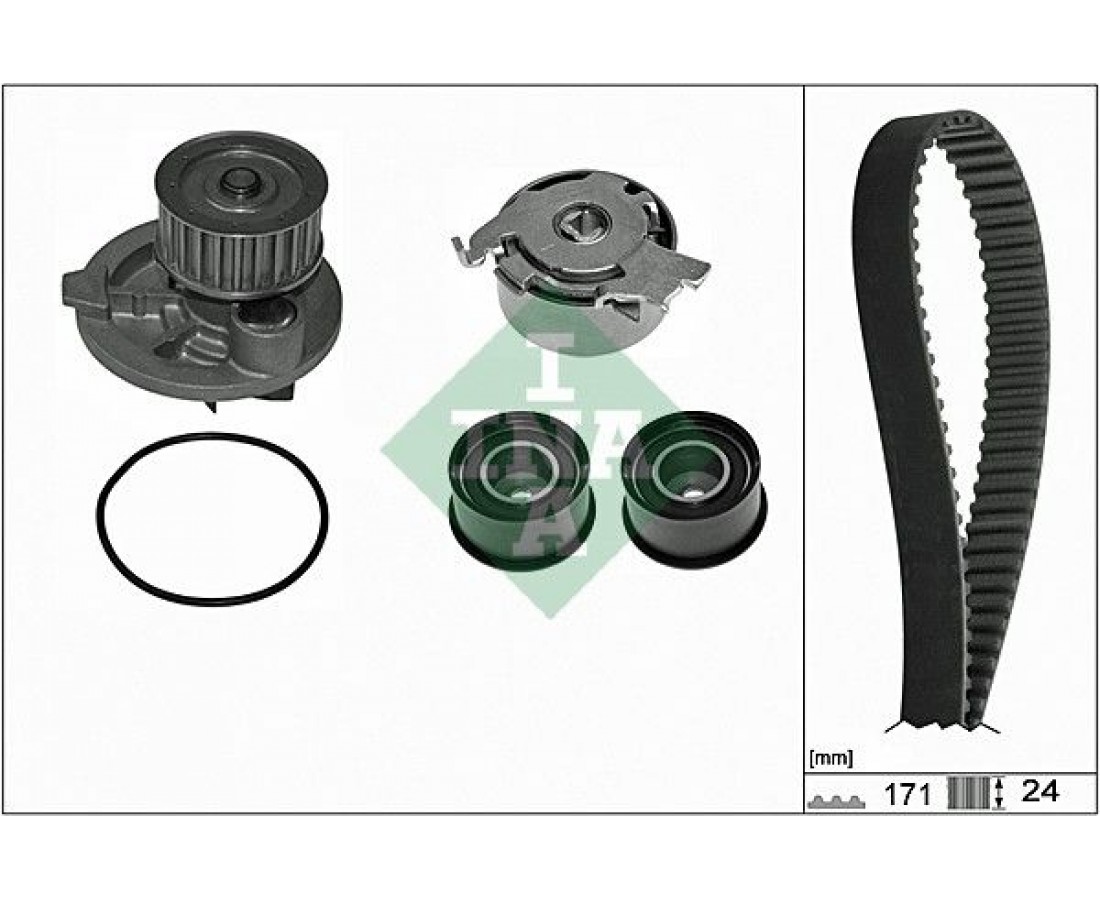 INA

[mm]

171 24