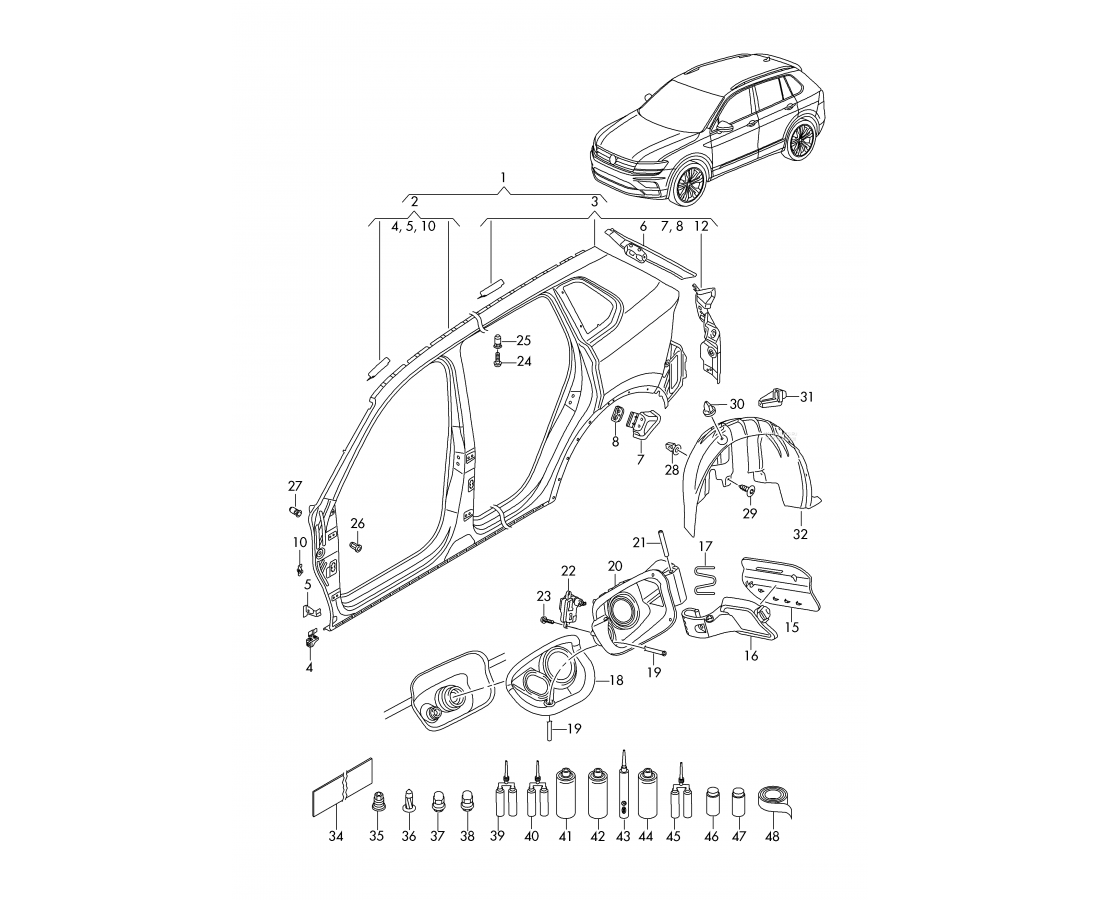 1
2
3
4, 5, 10
6
7, 8
12
25
24
30
31
8
7
28
29
32
27
26
10
5
4
21
17
22
20
23
15
16
19
18
19
34
35
36
37
38
39
40
41
42
43
44
45
46
47
48